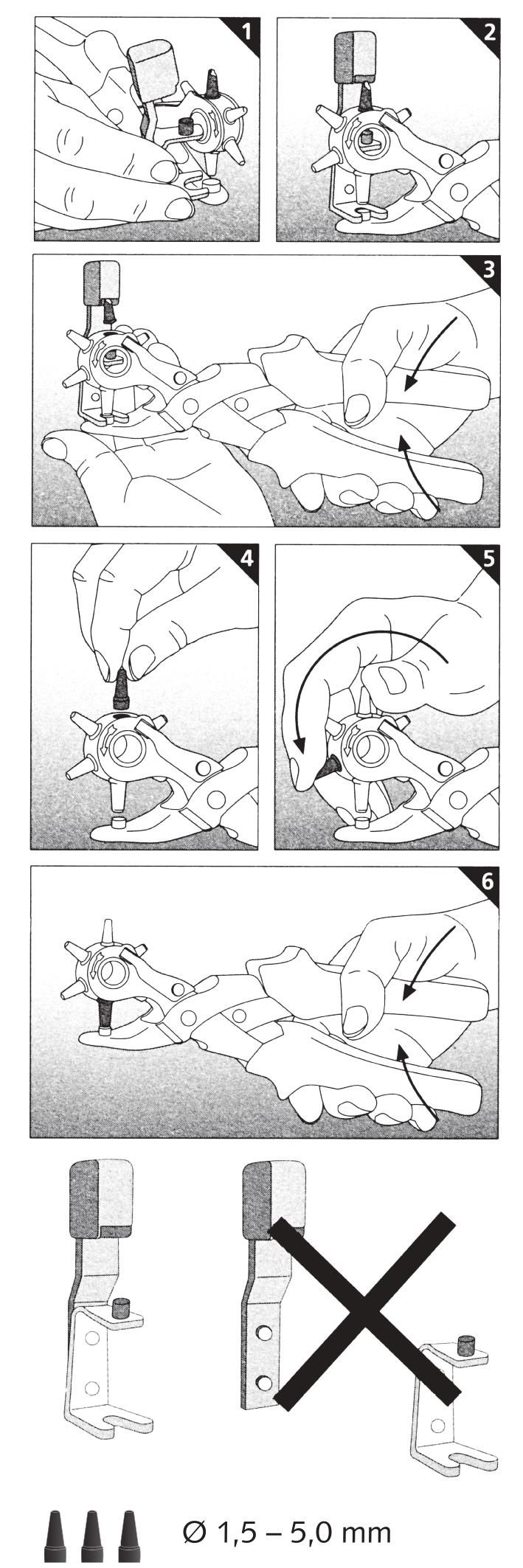 1

2

3

4

5

6

Ø 1,5 – 5,0 mm